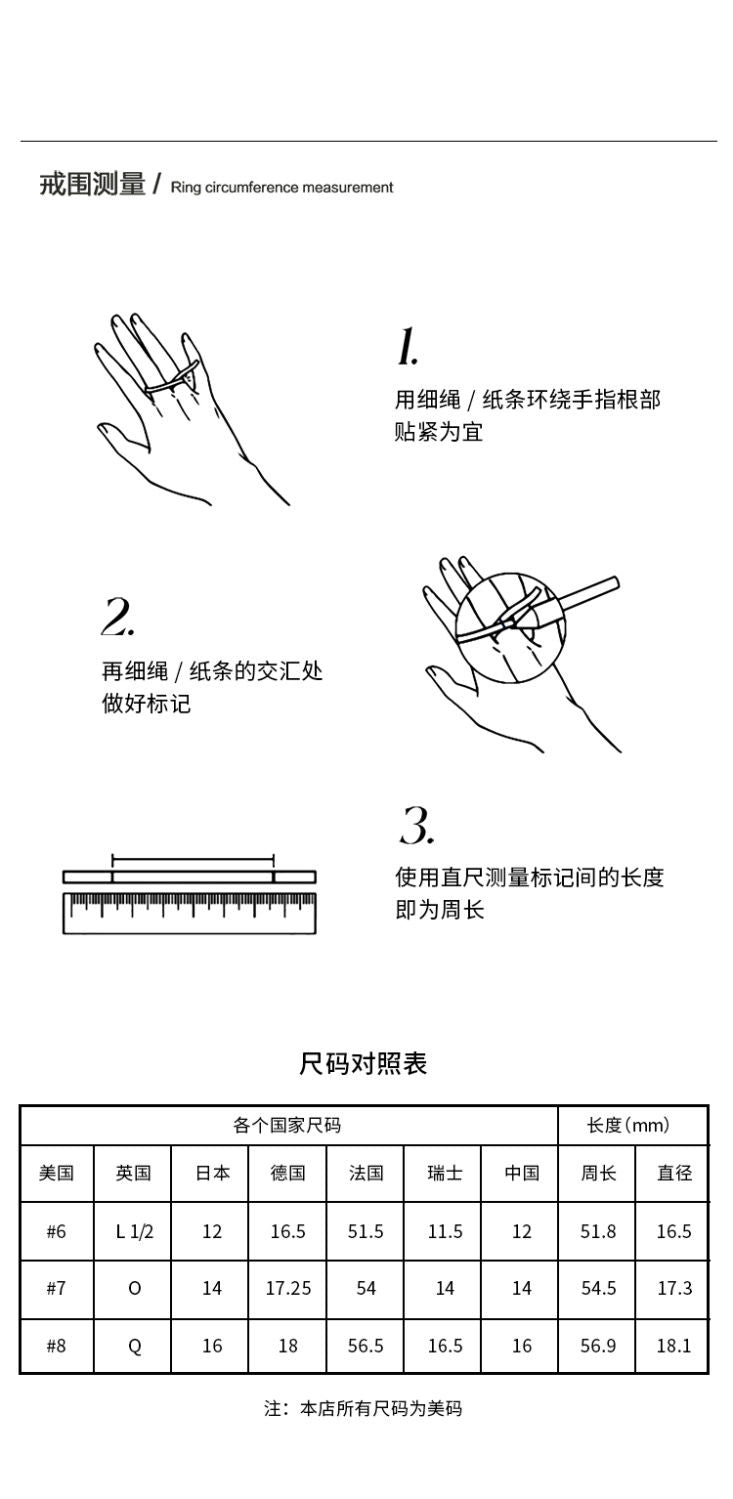 戒围测量 / Ring circumference measurement

1.
用细绳 / 纸条环绕手指根部贴紧为宜

2.
再细绳 / 纸条的交汇处做好标记

3.
使用直尺测量标记间的长度即为周长

尺码对照表

| 各个国家尺码 | | | | | | | 长度(mm) | |
|---|---|---|---|---|---|---|---|---|
| 美国 | 英国 | 日本 | 德国 | 法国 | 瑞士 | 中国 | 周长 | 直径 |
| #6 | L 1/2 | 12 | 16.5 | 51.5 | 11.5 | 12 | 51.8 | 16.5 |
| #7 | O | 14 | 17.25 | 54 | 14 | 14 | 54.5 | 17.3 |
| #8 | Q | 16 | 18 | 56.5 | 16.5 | 16 | 56.9 | 18.1 |

注：本店所有尺码为美码